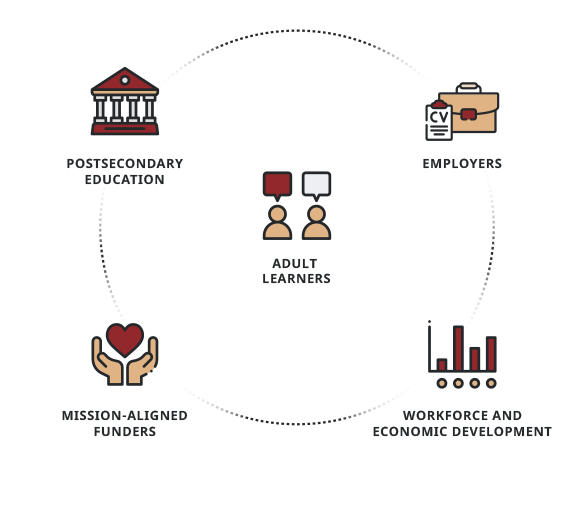 POSTSECONDARY EDUCATION

CV

EMPLOYERS

ADULT LEARNERS

MISSION-ALIGNED FUNDERS

WORKFORCE AND ECONOMIC DEVELOPMENT